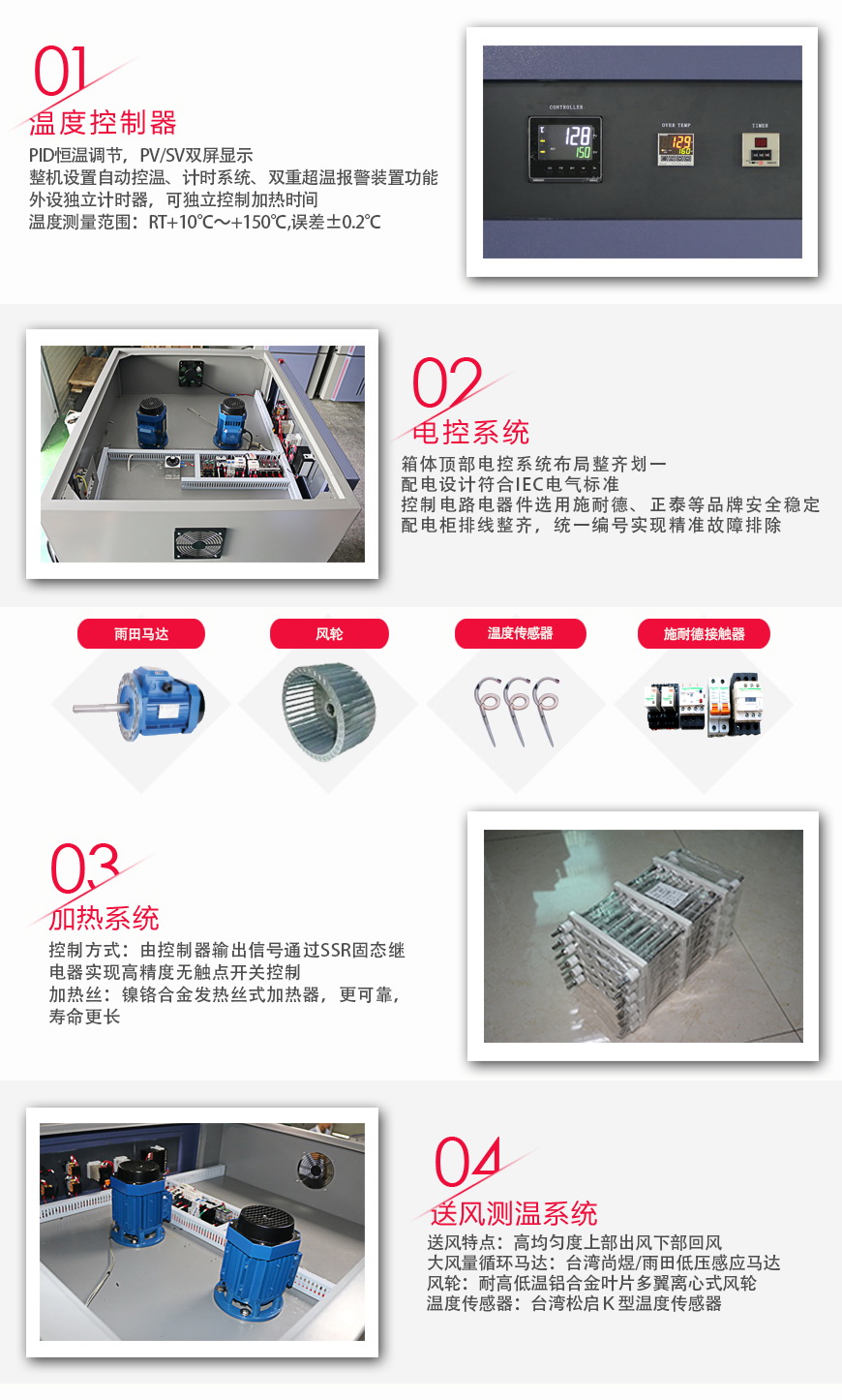 01
温度控制器
PID恒温调节，PV/SV双屏显示
整机设置自动控温、计时系统、双重超温报警装置功能
外设独立计时器，可独立控制加热时间
温度测量范围：RT+10℃～+150℃,误差±0.2℃

CONTROLLER
128
150
OVER TEMP
129
160
TIMER

02
电控系统
箱体顶部电控系统布局整齐划一
配电设计符合IEC电气标准
控制电路电器件选用施耐德、正泰等品牌安全稳定
配电柜排线整齐，统一编号实现精准故障排除

雨田马达
风轮
温度传感器
施耐德接触器

03
加热系统
控制方式：由控制器输出信号通过SSR固态继电器实现高精度无触点开关控制
加热丝：镍铬合金发热丝式加热器，更可靠，寿命更长

04
送风测温系统
送风特点：高均匀度上部出风下部回风
大风量循环马达：台湾尚煜/雨田低压感应马达
风轮：耐高低温铝合金叶片多翼离心式风轮
温度传感器：台湾松启K型温度传感器